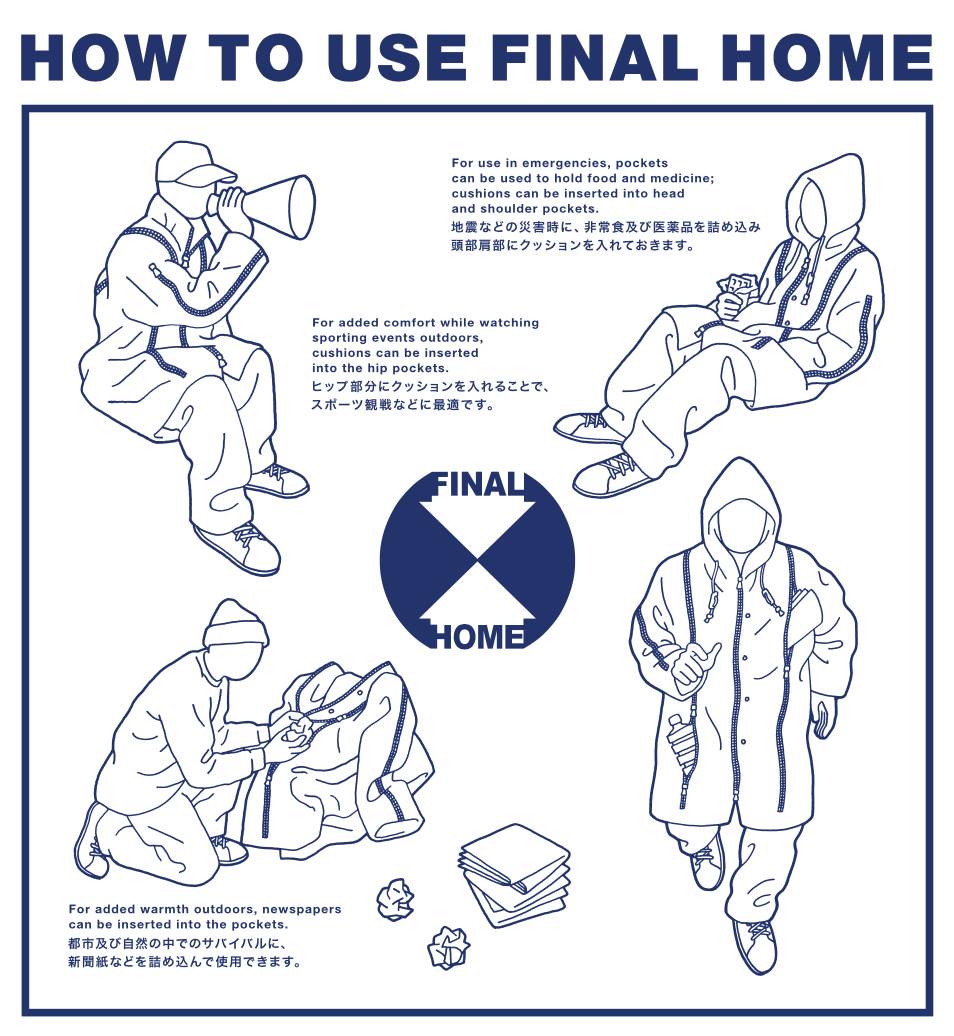 HOW TO USE FINAL HOME

For use in emergencies, pockets can be used to hold food and medicine; cushions can be inserted into head and shoulder pockets.
地震などの災害時に、非常食及び医薬品を詰め込み頭部肩部にクッションを入れておきます。

For added comfort while watching sporting events outdoors, cushions can be inserted into the hip pockets.
ヒップ部分にクッションを入れることで、スポーツ観戦などに最適です。

FINAL
HOME

For added warmth outdoors, newspapers can be inserted into the pockets.
都市及び自然の中でのサバイバルに、新聞紙などを詰め込んで使用できます。